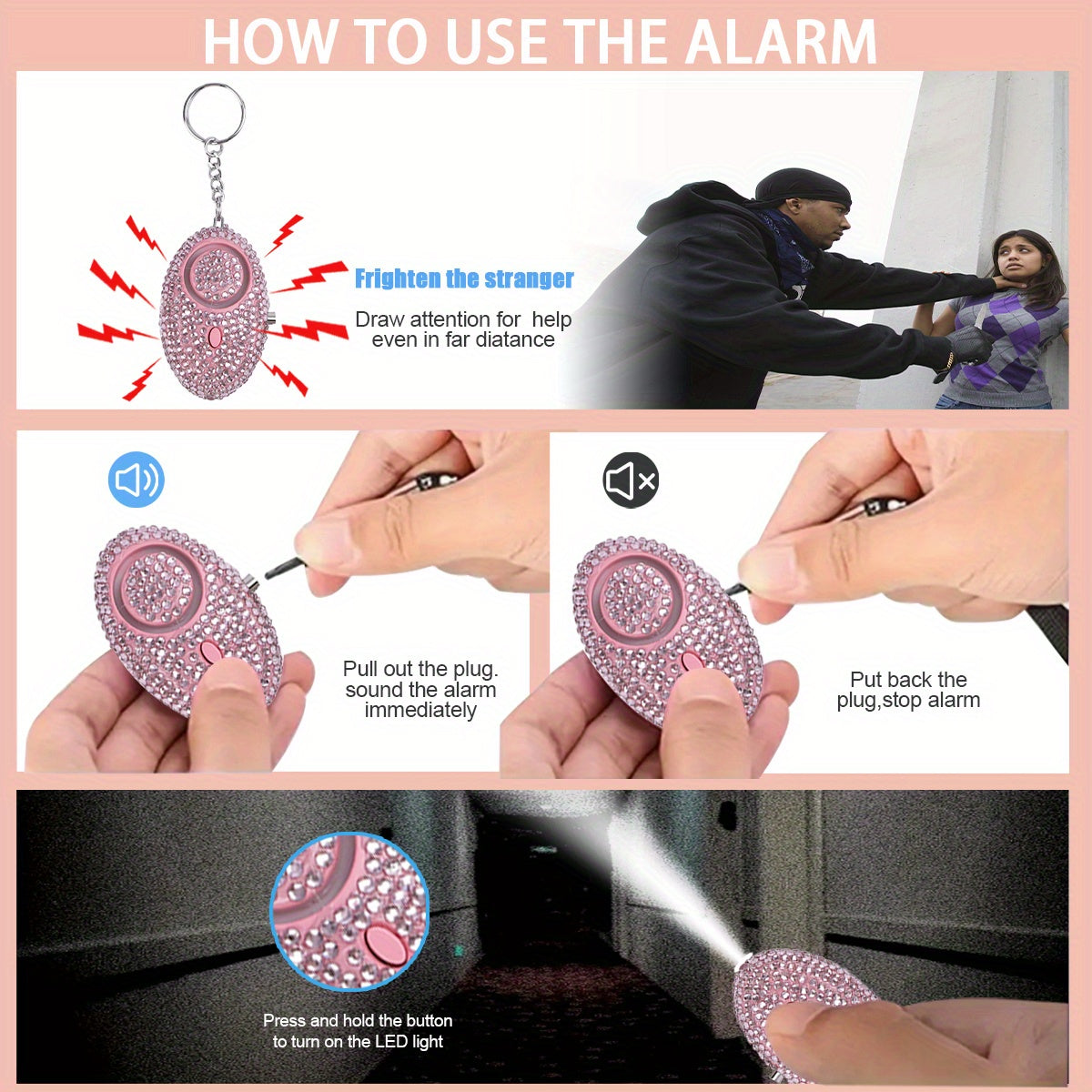 HOW TO USE THE ALARM

Frighten the stranger

Draw attention for help even in far diatance

Pull out the plug. sound the alarm immediately

Put back the plug,stop alarm

Press and hold the button to turn on the LED light